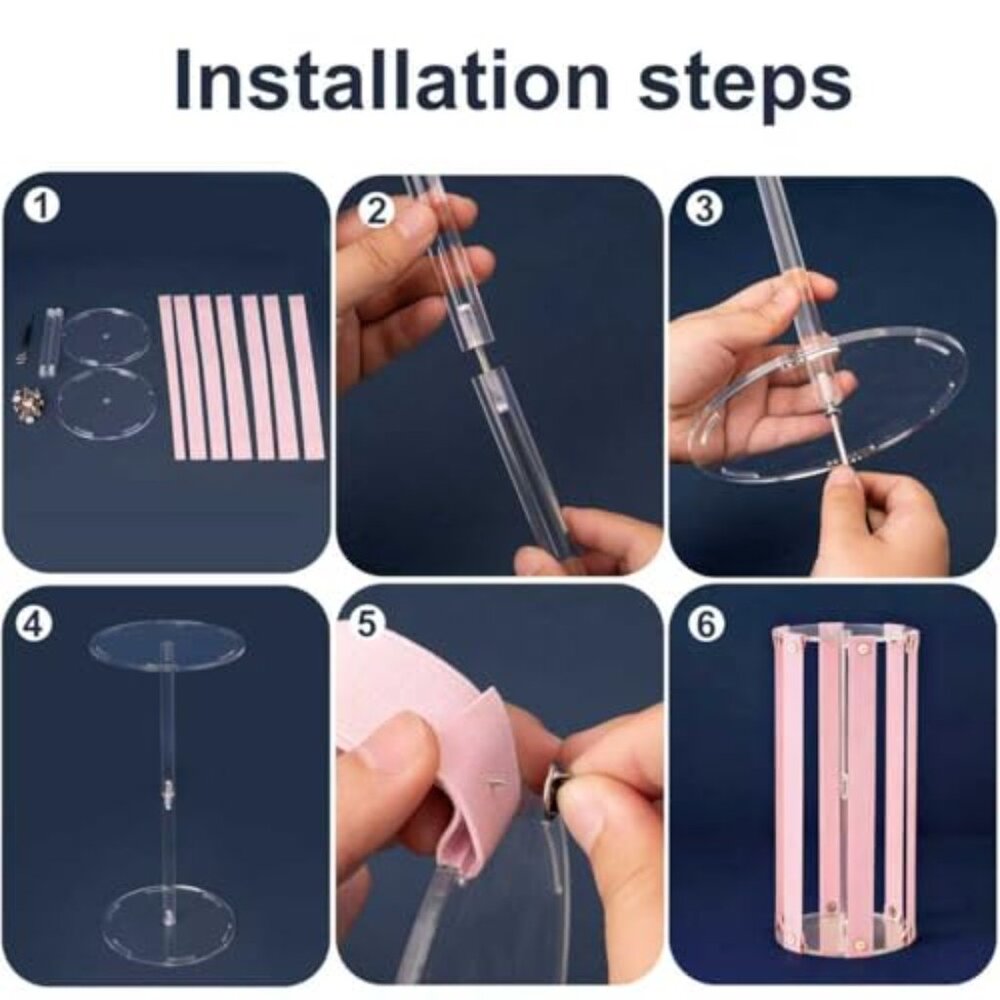 Installation steps

1

2

3

4

5

6